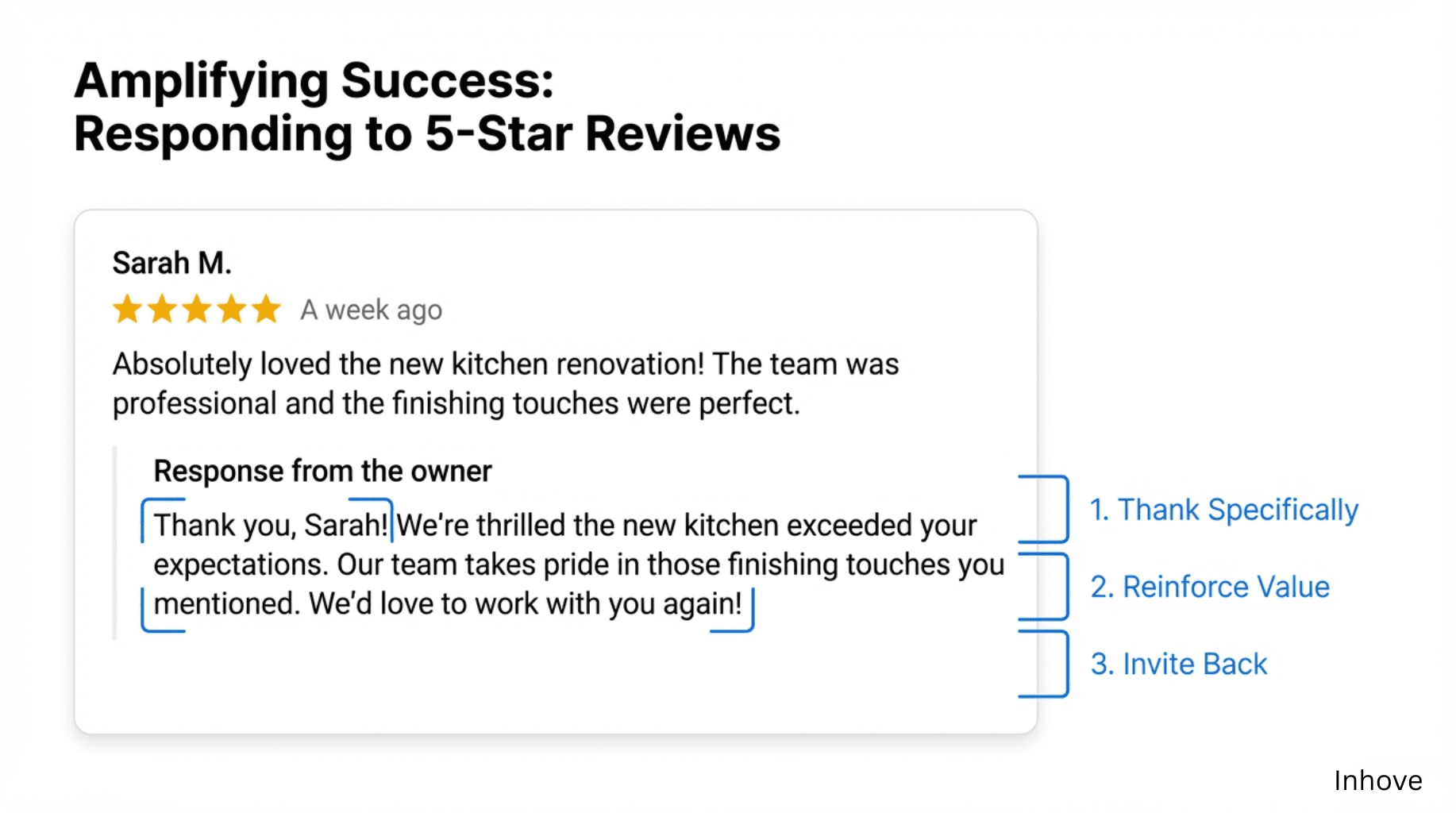 Amplifying Success:
Responding to 5-Star Reviews

Sarah M.

A week ago

Absolutely loved the new kitchen renovation! The team was professional and the finishing touches were perfect.

Response from the owner

Thank you, Sarah! We're thrilled the new kitchen exceeded your expectations. Our team takes pride in those finishing touches you mentioned. We'd love to work with you again!

1. Thank Specifically

2. Reinforce Value

3. Invite Back

Inhove